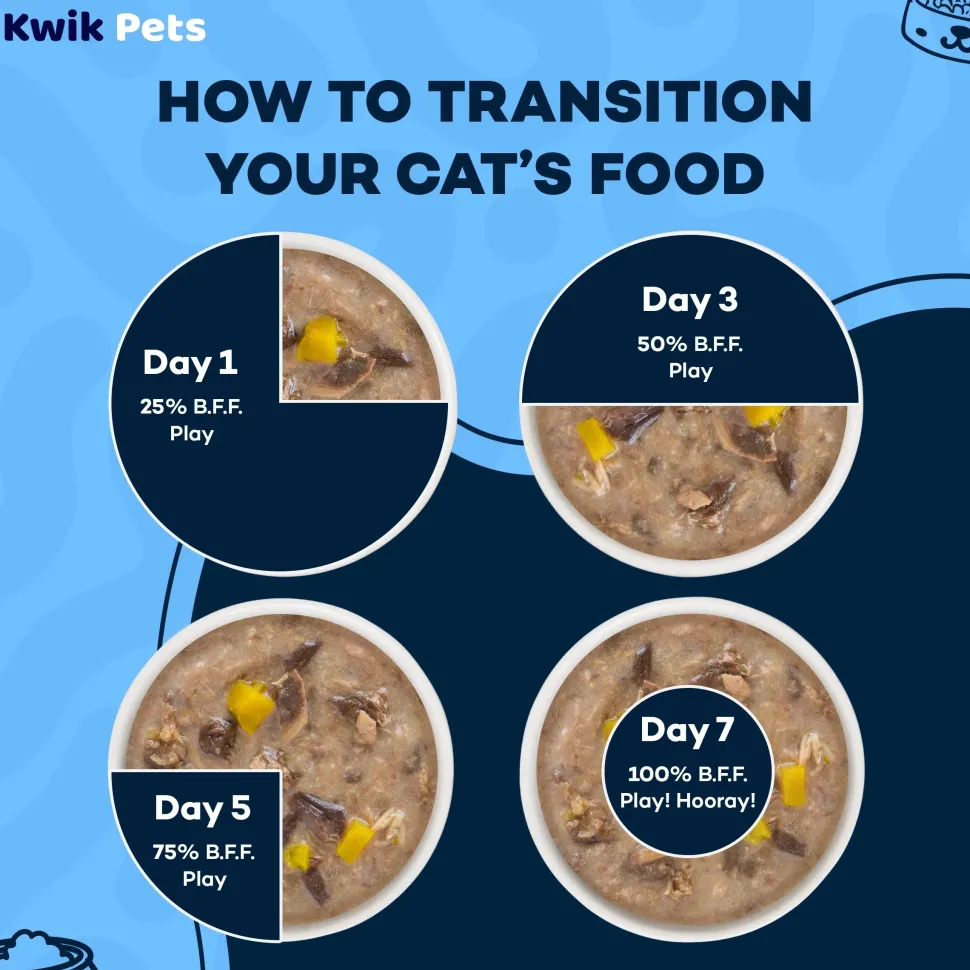 Kwik Pets

HOW TO TRANSITION YOUR CAT'S FOOD

Day 1
25% B.F.F. Play

Day 3
50% B.F.F. Play

Day 5
75% B.F.F. Play

Day 7
100% B.F.F. Play! Hooray!